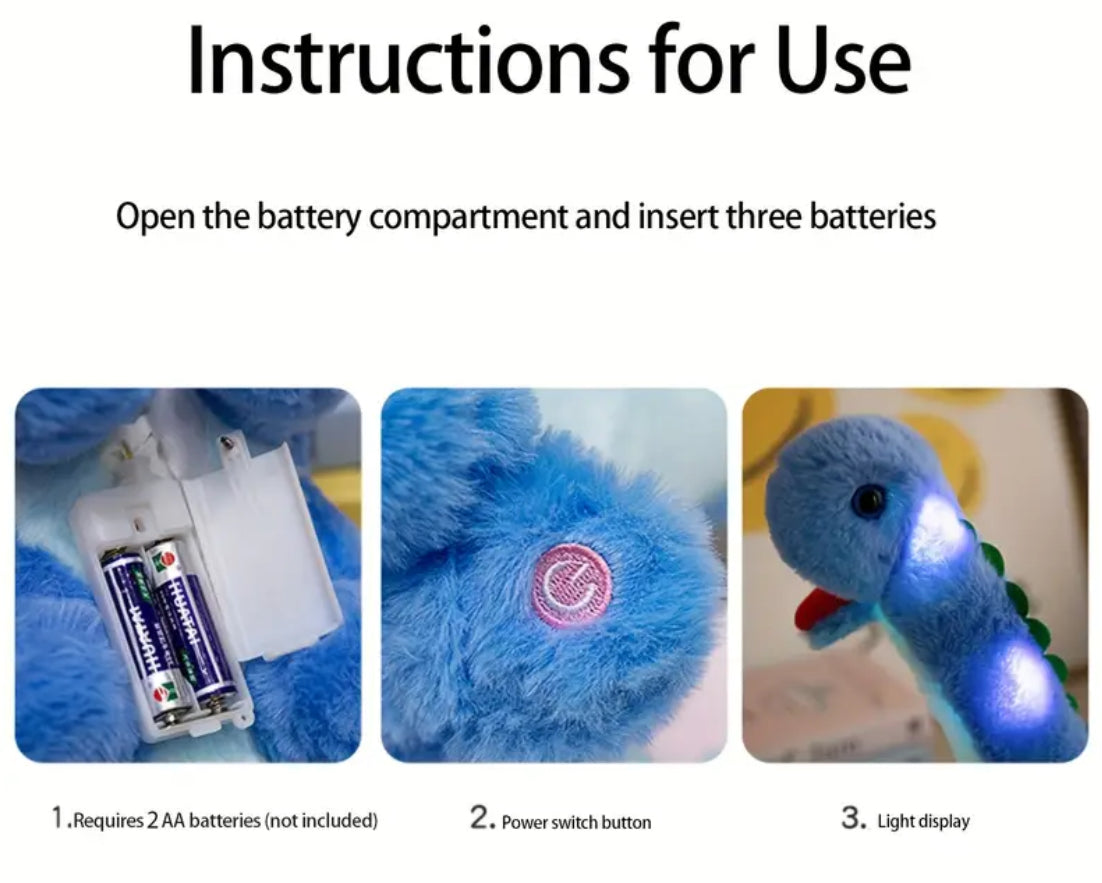 Instructions for Use

Open the battery compartment and insert three batteries

HUATAI

HUATAI

1.Requires 2 AA batteries (not included)

2. Power switch button

3. Light display