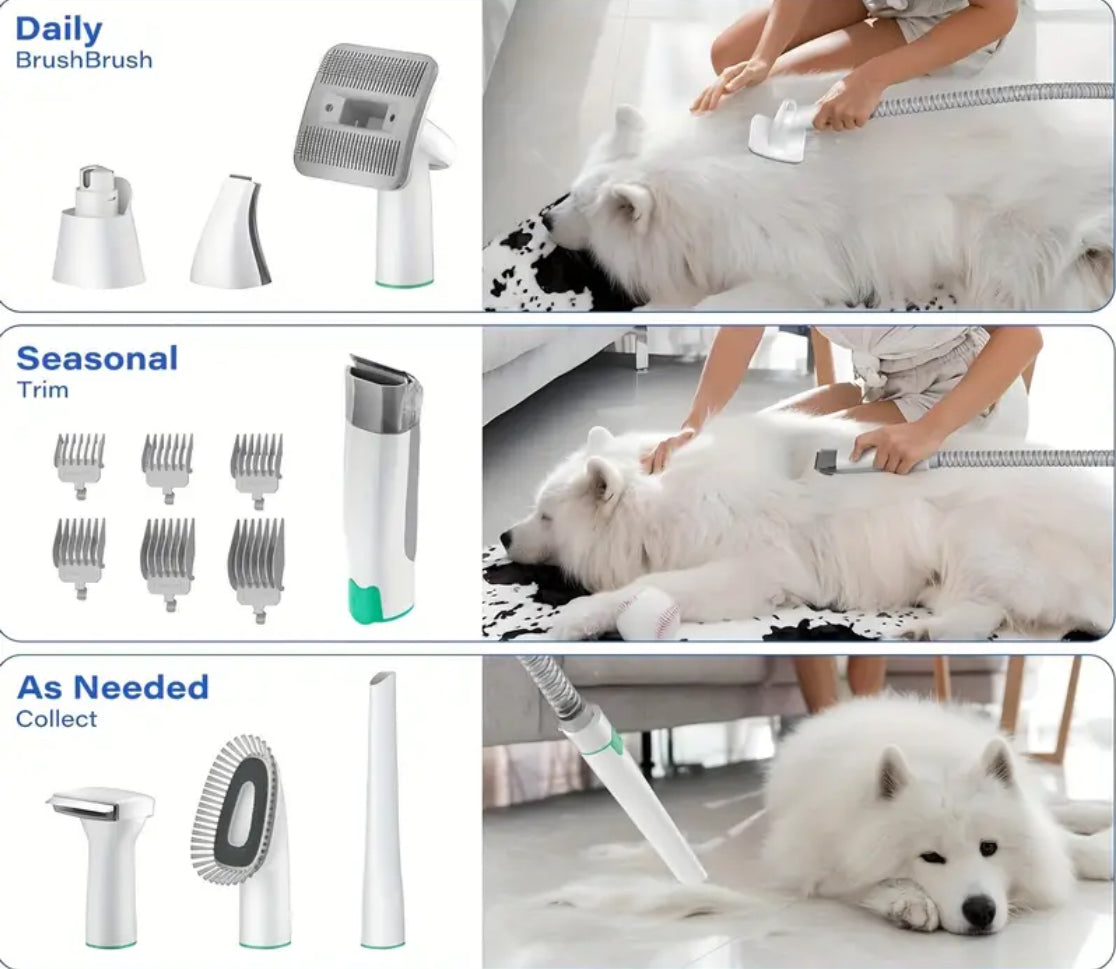 Daily
BrushBrush

Seasonal
Trim

As Needed
Collect