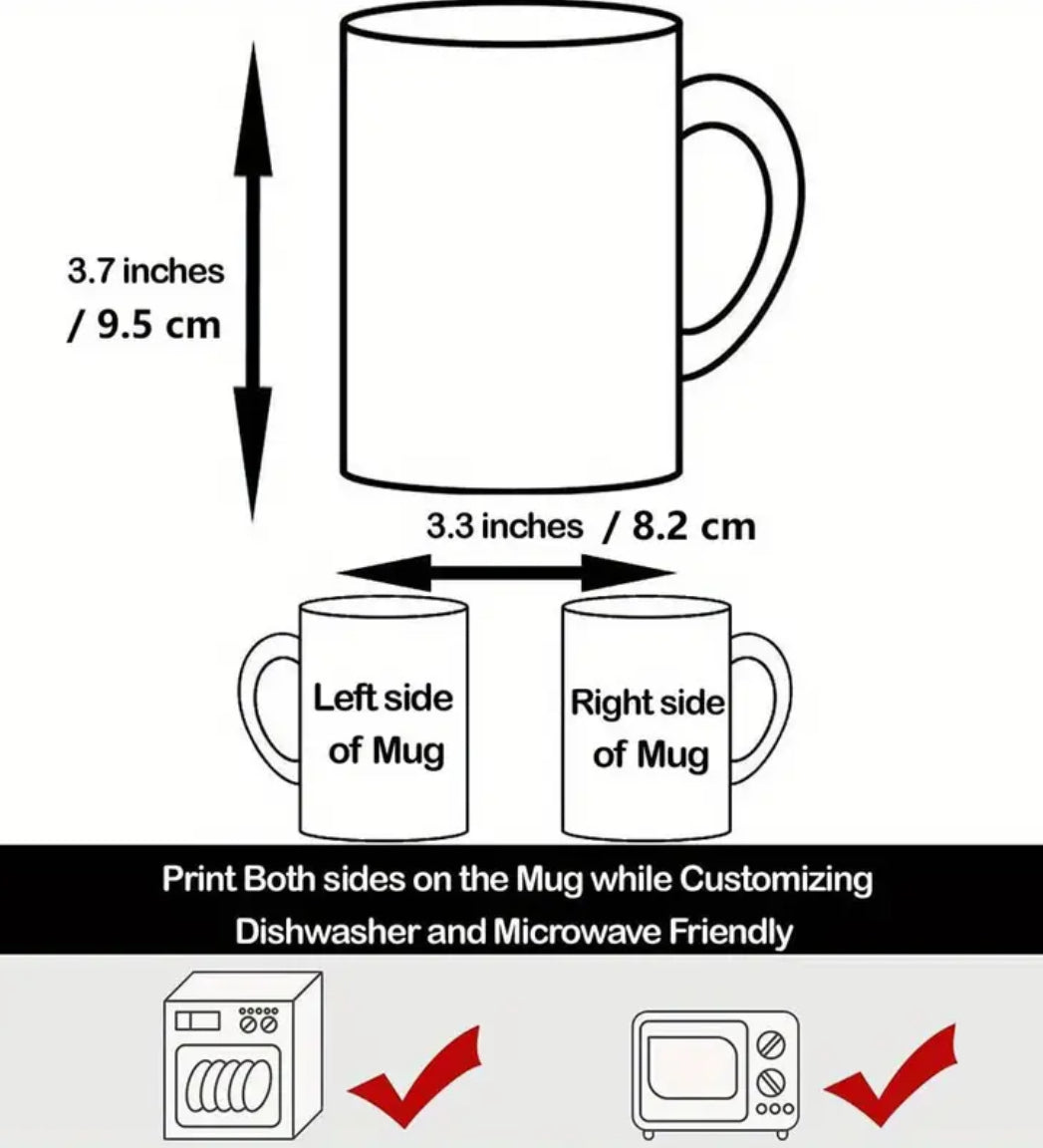 3.7 inches / 9.5 cm

3.3 inches / 8.2 cm

Left side of Mug

Right side of Mug

Print Both sides on the Mug while Customizing
Dishwasher and Microwave Friendly