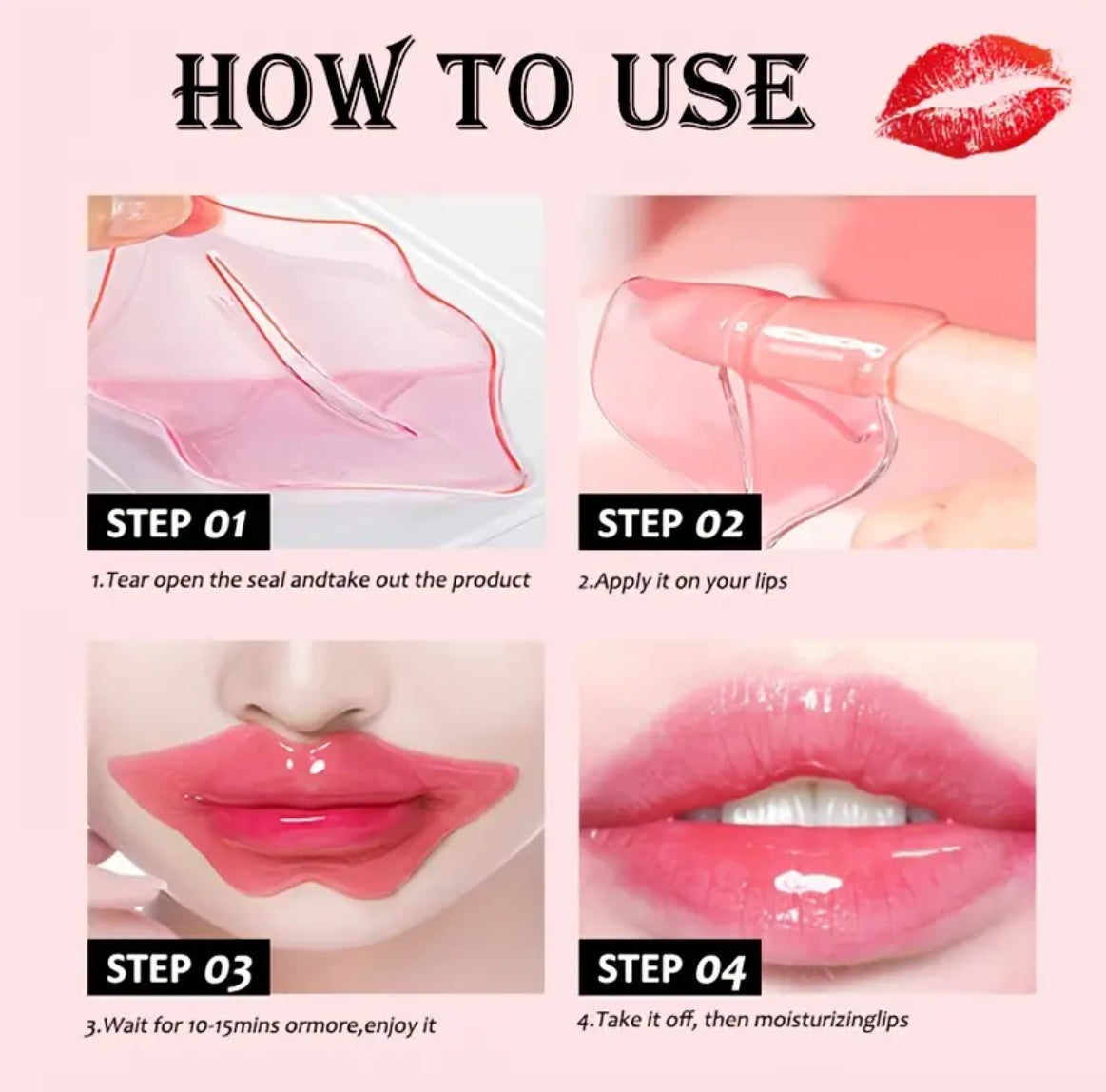 HOW TO USE

STEP 01

1.Tear open the seal andtake out the product

STEP 02

2.Apply it on your lips

STEP 03

3.Wait for 10-15mins ormore,enjoy it

STEP 04

4.Take it off, then moisturizinglips