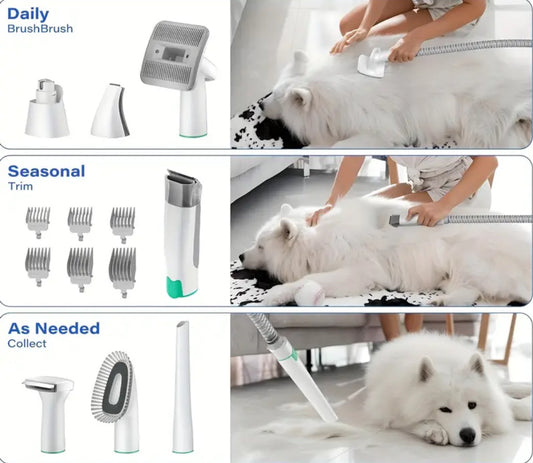 Daily
BrushBrush

Seasonal
Trim

As Needed
Collect